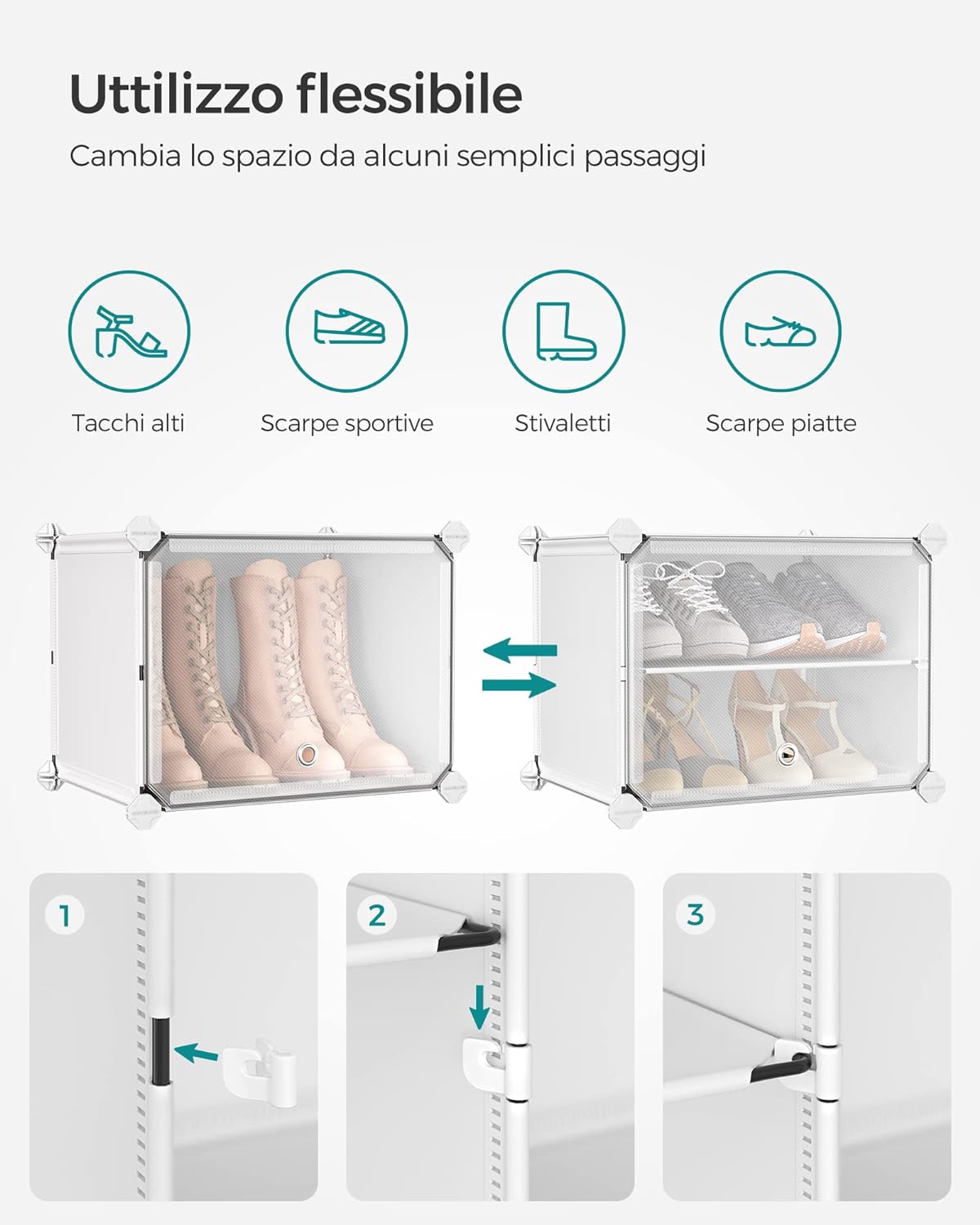 Uttilizzo flessibile

Cambia lo spazio da alcuni semplici passaggi

Tacchi alti

Scarpe sportive

Stivaletti

Scarpe piatte

1

2

3